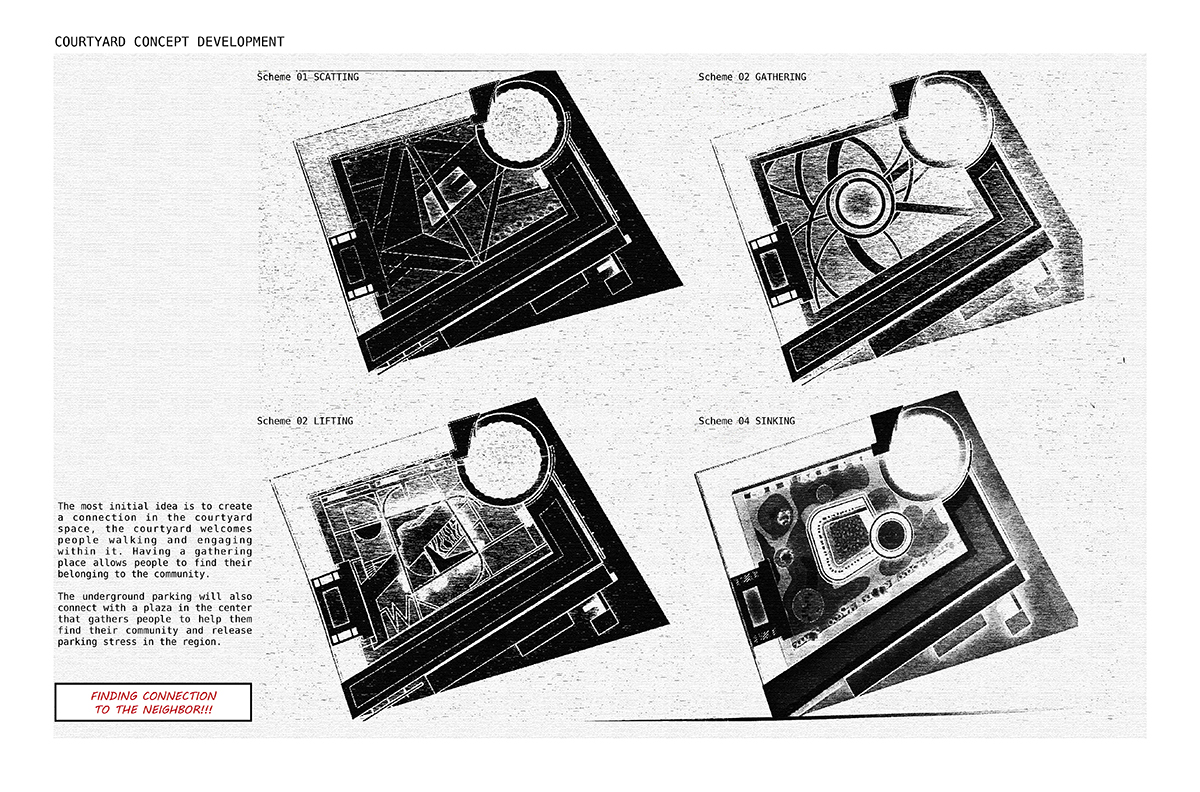 COURTYARD CONCEPT DEVELOPMENT

Scheme 01 SCATTING

Scheme 02 GATHERING

Scheme 02 LIFTING

Scheme 04 SINKING

The most initial idea is to create a connection in the courtyard space, the courtyard welcomes people walking and engaging within it. Having a gathering place allows people to find their belonging to the community.

The underground parking will also connect with a plaza in the center that gathers people to help them find their community and release parking stress in the region.

FINDING CONNECTION TO THE NEIGHBOR!!!